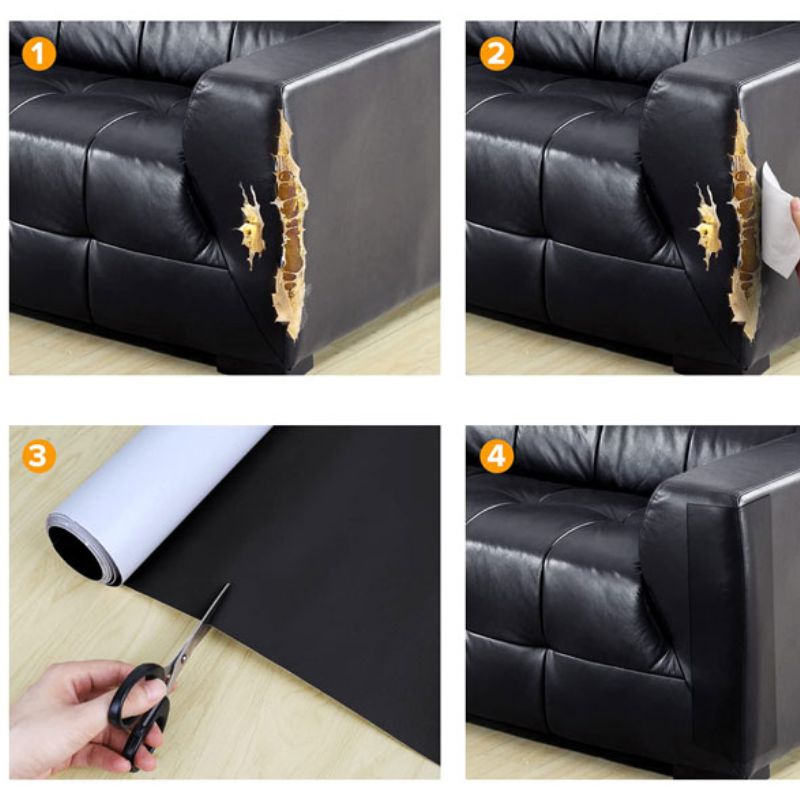 1

2

3

4