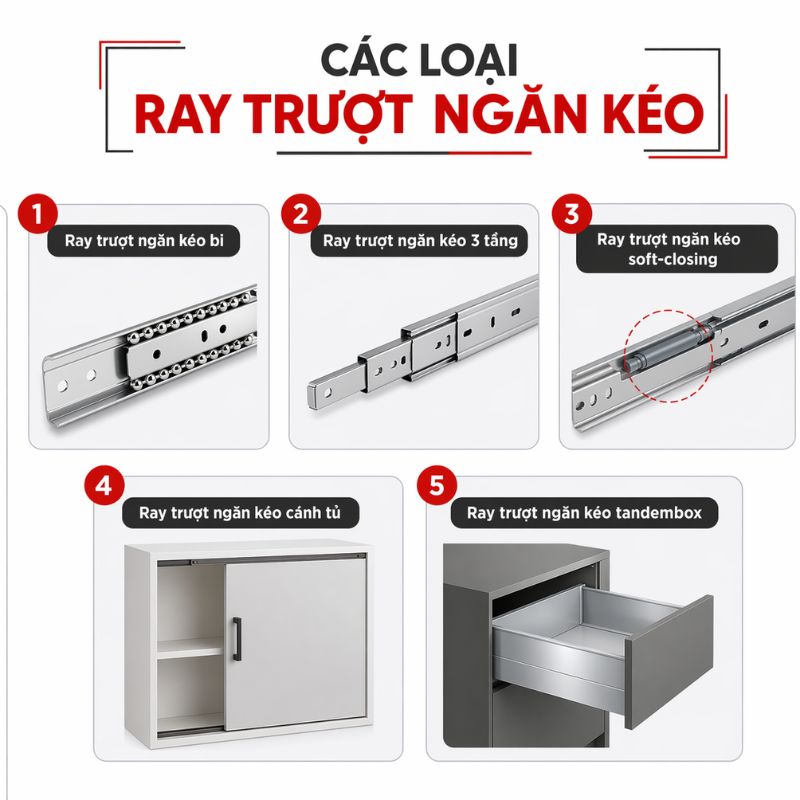 CÁC LOẠI
RAY TRƯỢT NGĂN KÉO

1
Ray trượt ngăn kéo bi

2
Ray trượt ngăn kéo 3 tầng

3
Ray trượt ngăn kéo soft-closing

4
Ray trượt ngăn kéo cánh tủ

5
Ray trượt ngăn kéo tandembox